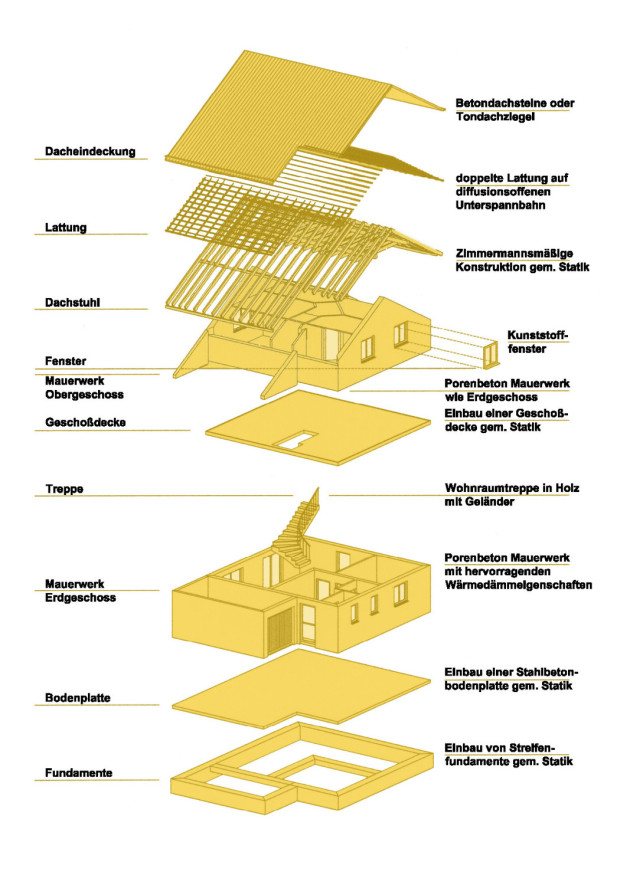 Dacheindeckung

Lattung

Dachstuhl

Fenster

Mauerwerk Obergeschoss

Geschoßdecke

Treppe

Mauerwerk Erdgeschoss

Bodenplatte

Fundamente

Betondachsteine oder Tondachziegel

doppelte Lattung auf diffusionsoffenen Unterspannbahn

Zimmermannsmäßige Konstruktion gem. Statik

Kunststofffenster

Porenbeton Mauerwerk wie Erdgeschoss

Einbau einer Geschoßdecke gem. Statik

Wohnraumtreppe in Holz mit Geländer

Porenbeton Mauerwerk mit hervorragenden Wärmedämmeigenschaften

Einbau einer Stahlbetonbodenplatte gem. Statik

Einbau von Streifenfundamente gem. Statik